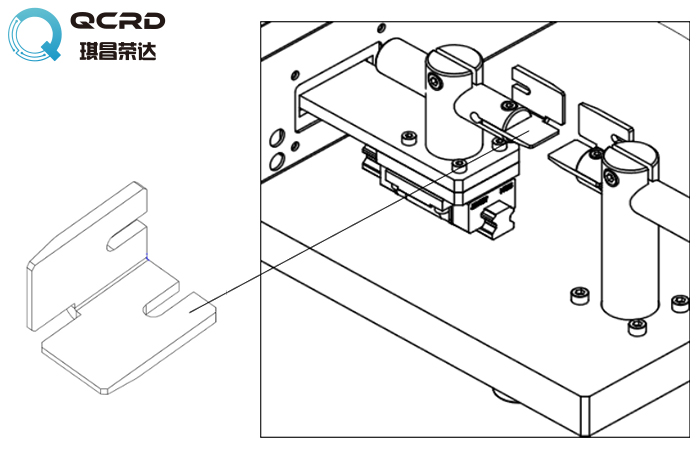 QCRD
琪昌荣达