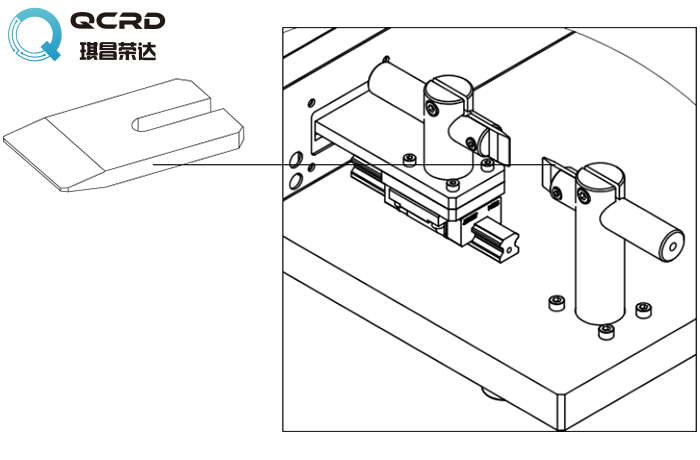 QCRD
琪昌荣达